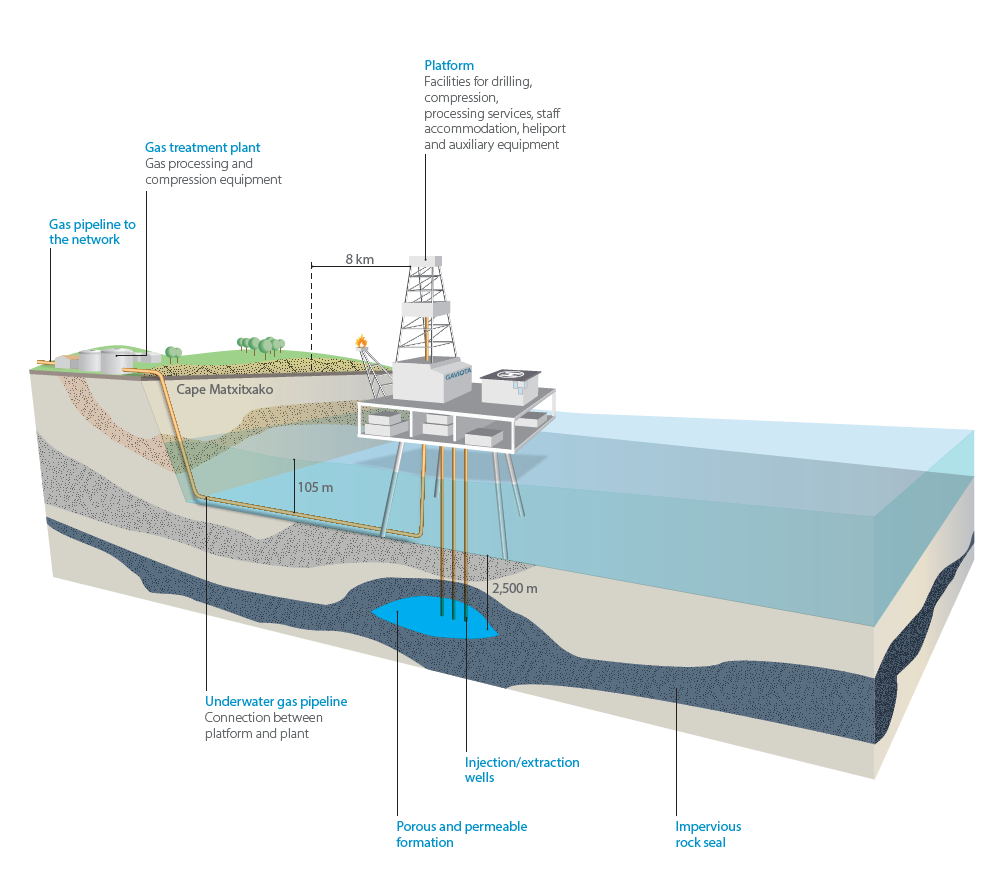 Platform
Facilities for drilling, compression, processing services, staff accommodation, heliport and auxiliary equipment

Gas treatment plant
Gas processing and compression equipment

Gas pipeline to the network

8 km

GAVIOTA

Cape Matxitxako

105 m

2,500 m

Underwater gas pipeline
Connection between platform and plant

Injection/extraction wells

Porous and permeable formation

Impervious rock seal